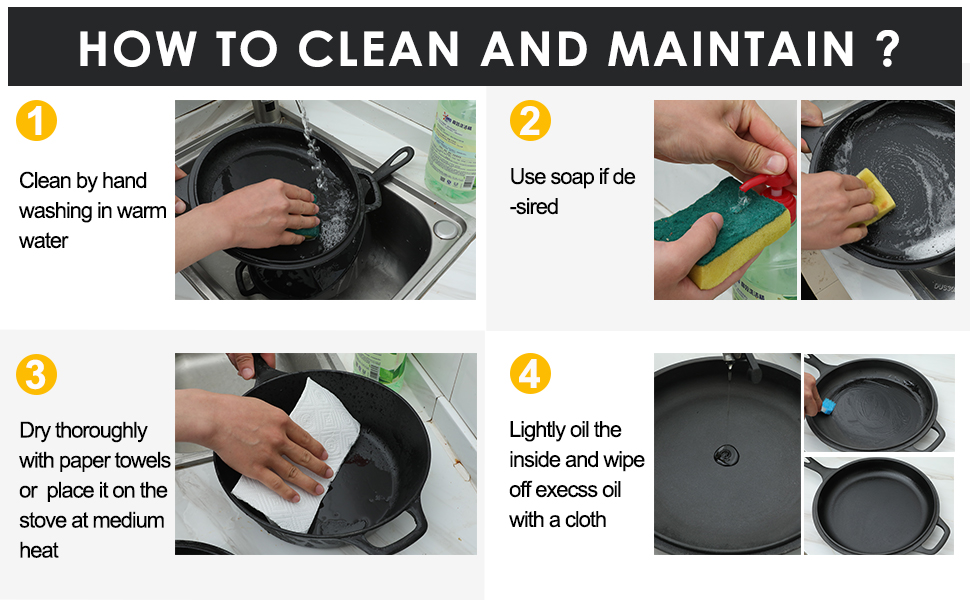 HOW TO CLEAN AND MAINTAIN ?

1

Clean by hand washing in warm water

2

Use soap if de -sired

3

Dry thoroughly with paper towels or place it on the stove at medium heat

4

Lightly oil the inside and wipe off execss oil with a cloth